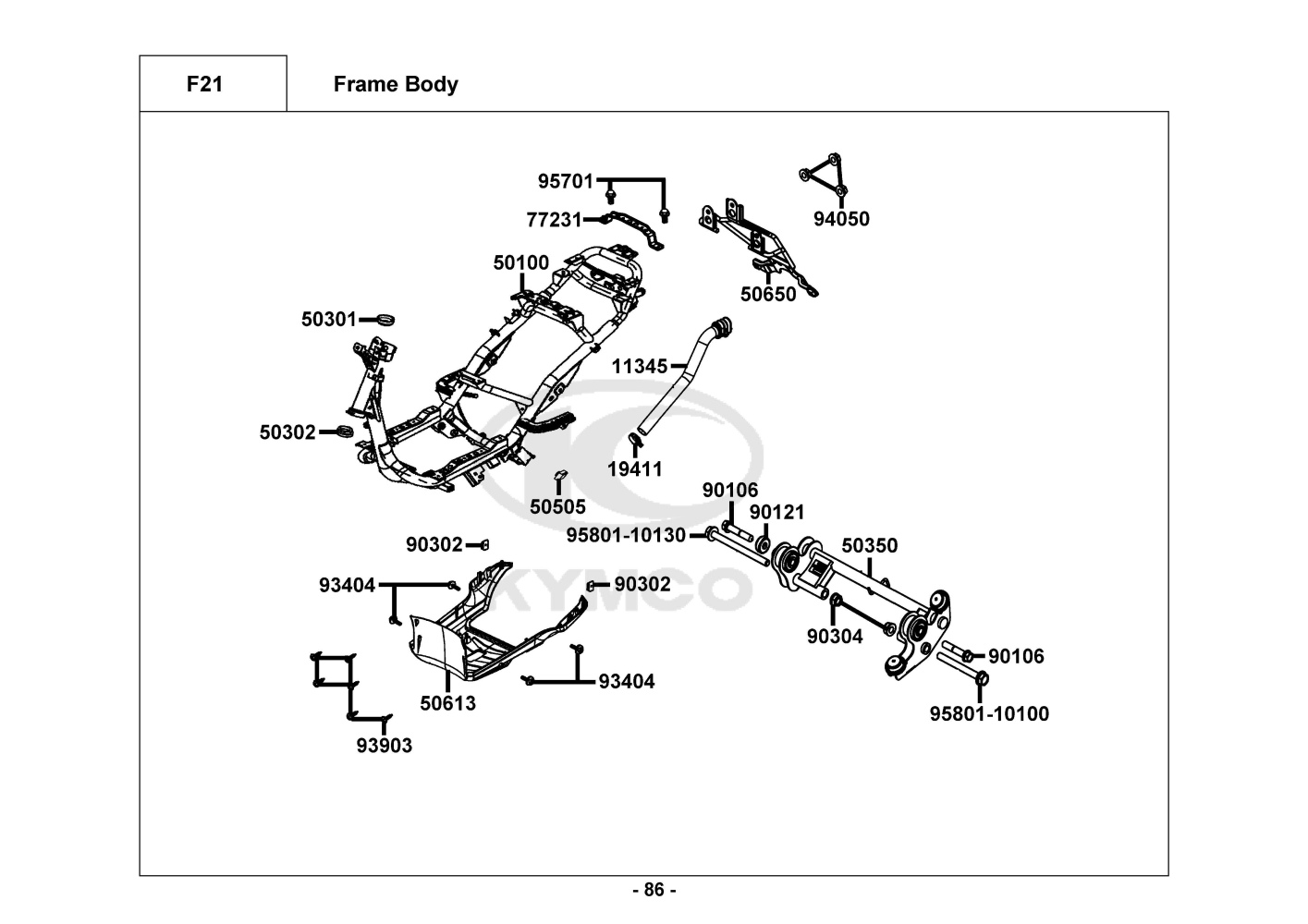 F21

Frame Body

95701
77231
94050
50100
50650
50301
11345
50302
19411
50505
90106
90121
95801-10130
50350
90302
93404
90302
90304
90106
93404
50613
95801-10100
93903
KYMCO

- 86 -