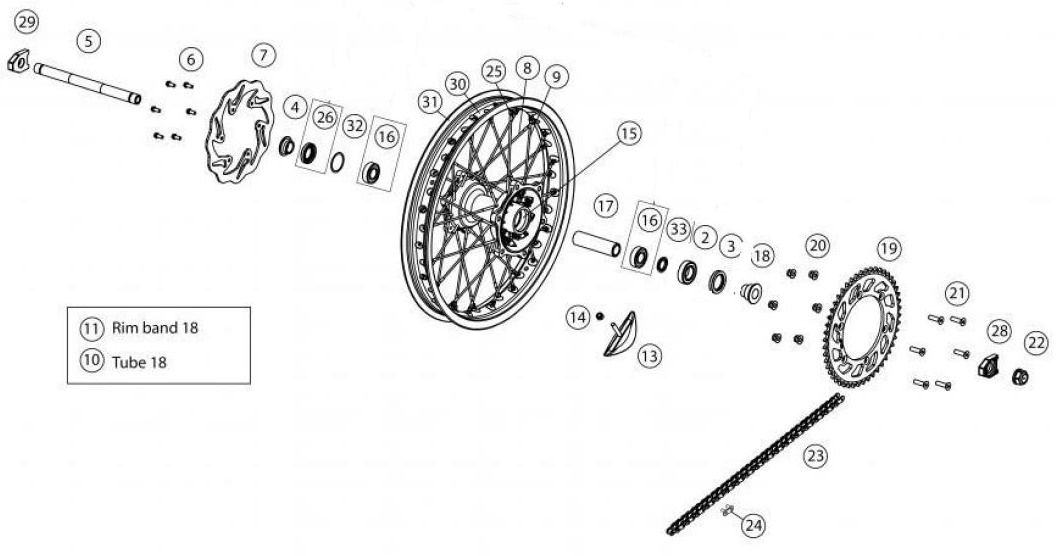 29
5
6
7
4
26
32
16
31
30
25
8
9
15
17
16
33
2
3
18
20
19
21
28
22
14
13
23
24

11 Rim band 18
10 Tube 18