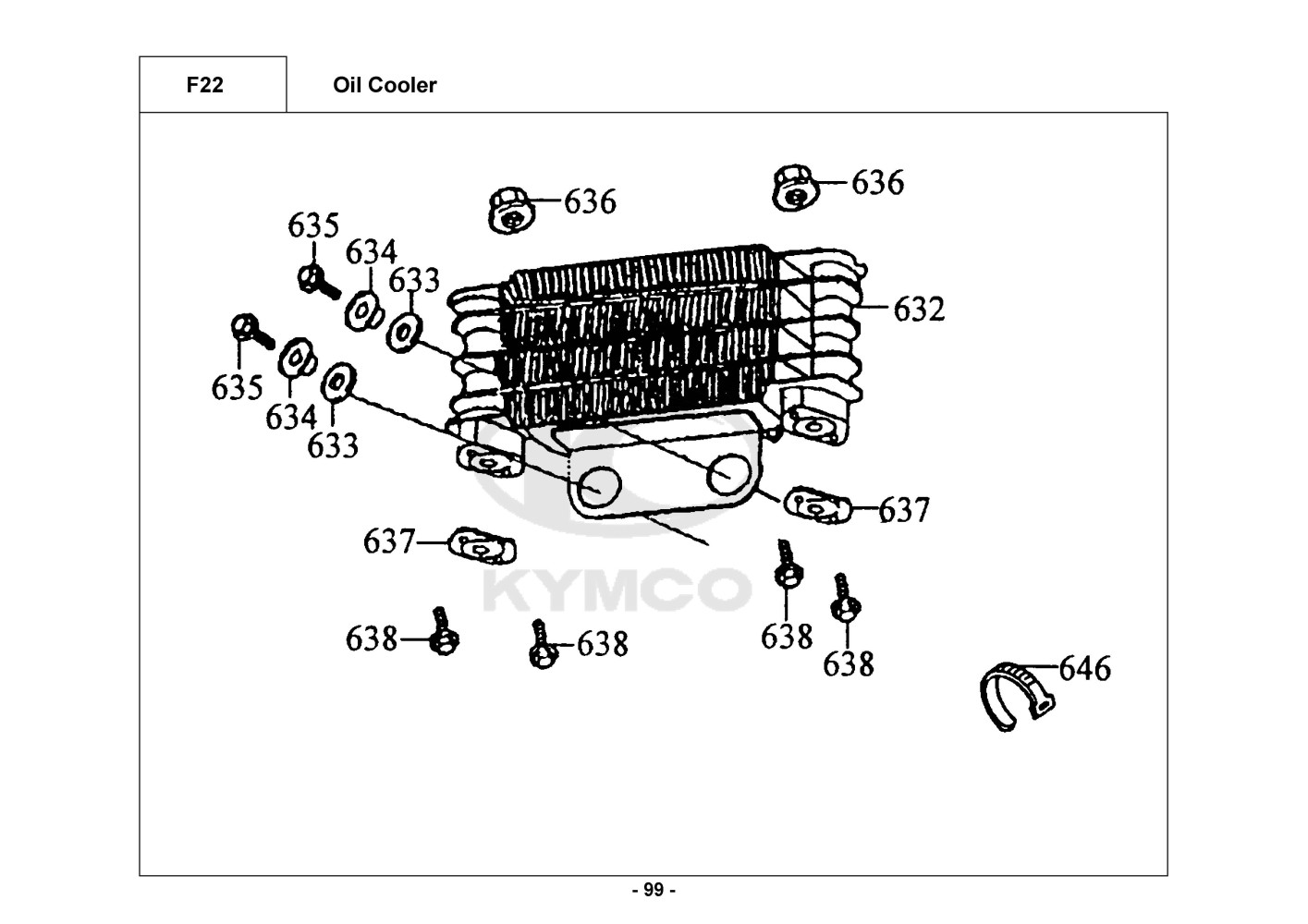 F22

Oil Cooler

636
636
635
634
633
632
635
634
633
637
637
KYMCO
638
638
638
638
646

- 99 -