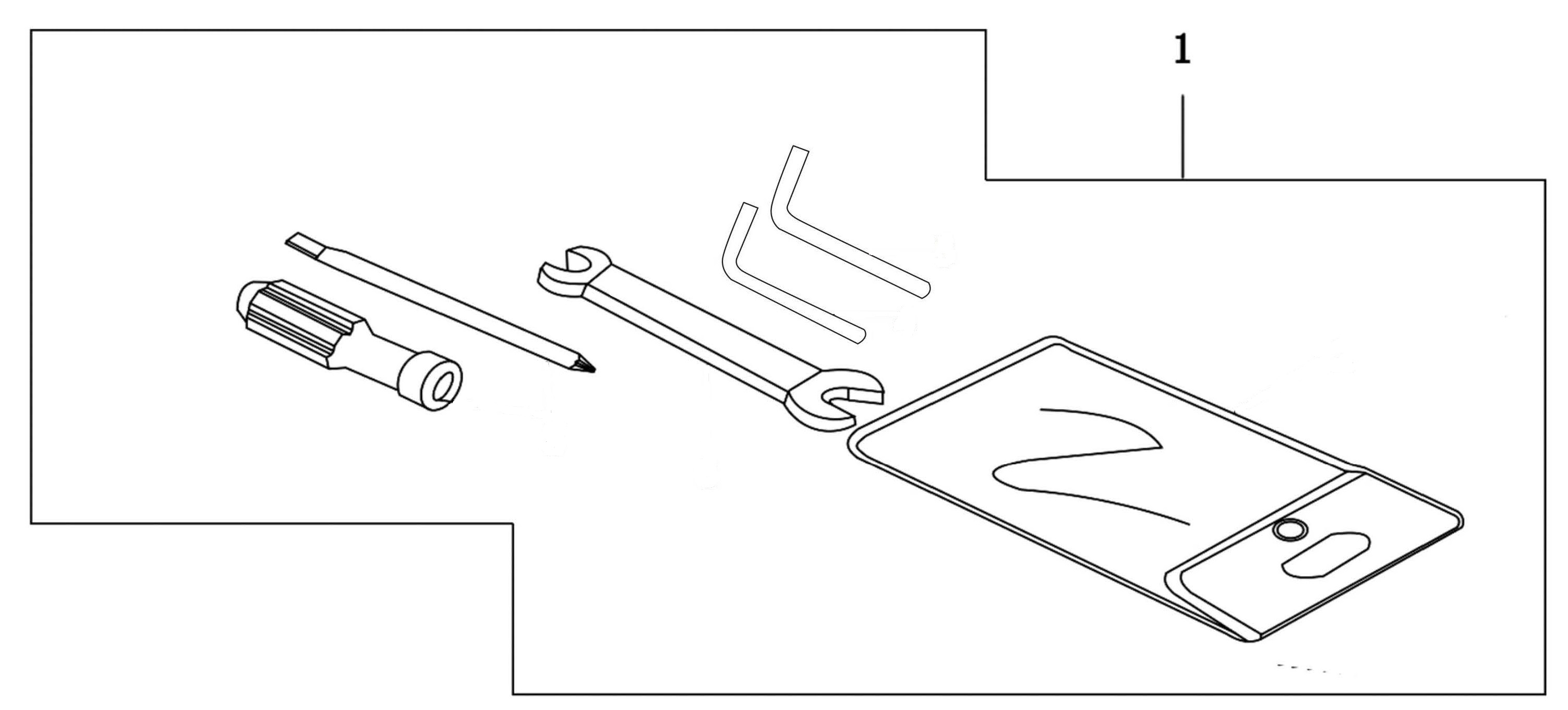 1