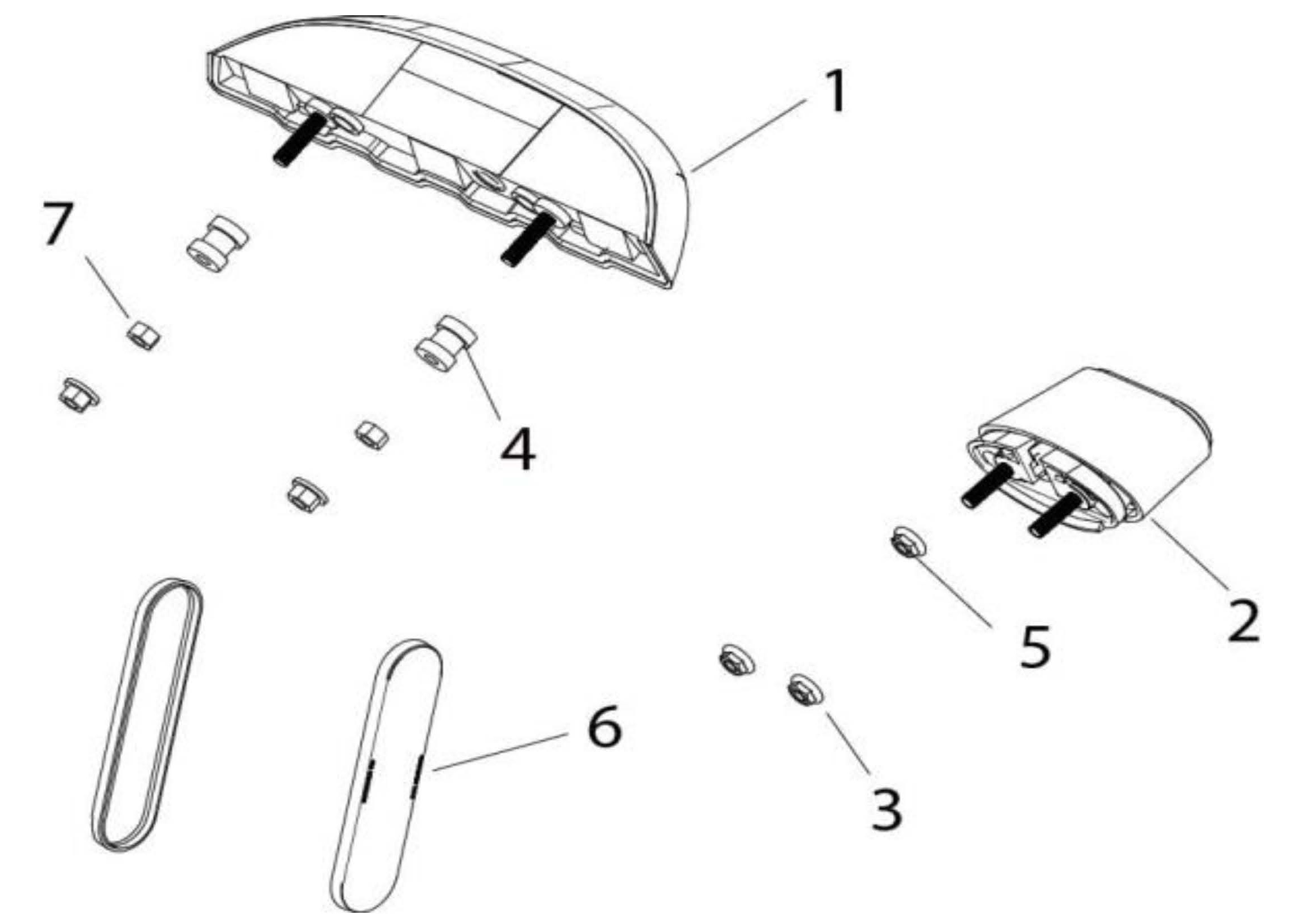 1
7
4
2
5
6
3