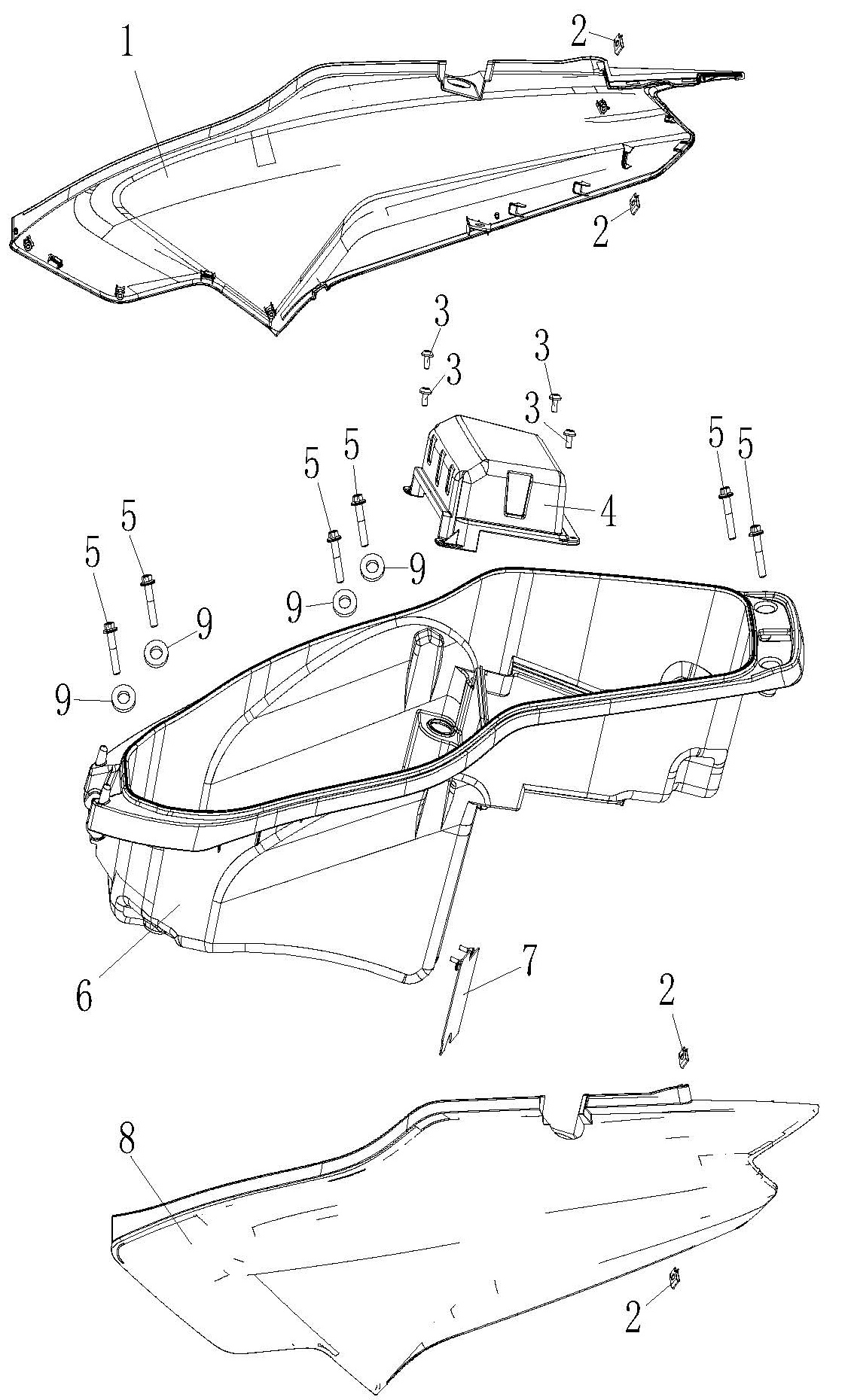 1
2
2
3
3
3
3
5
5
4
5
5
5
5
9
9
9
9
6
7
2
8
2