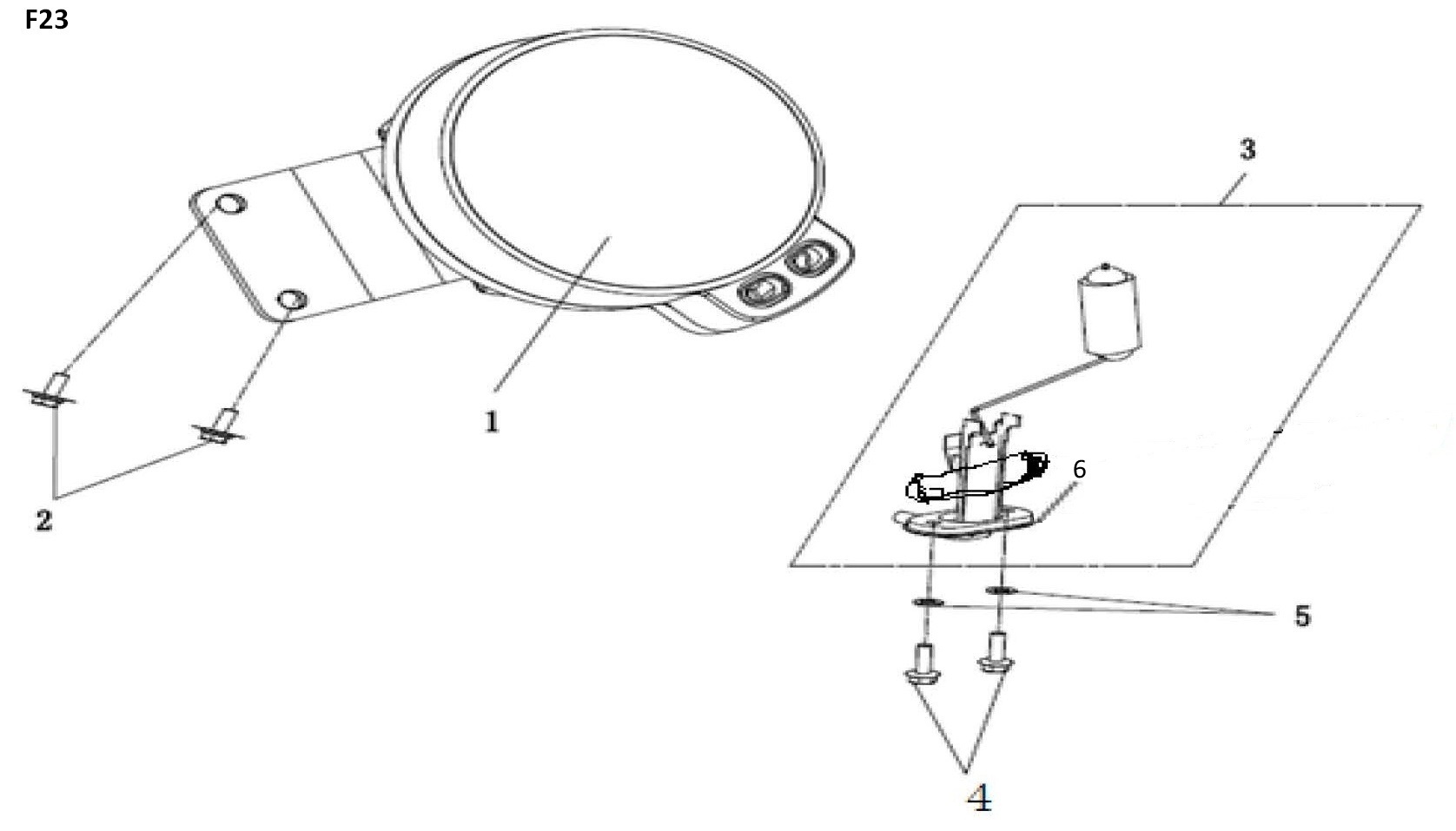 F23

3

1

2

6

5

4