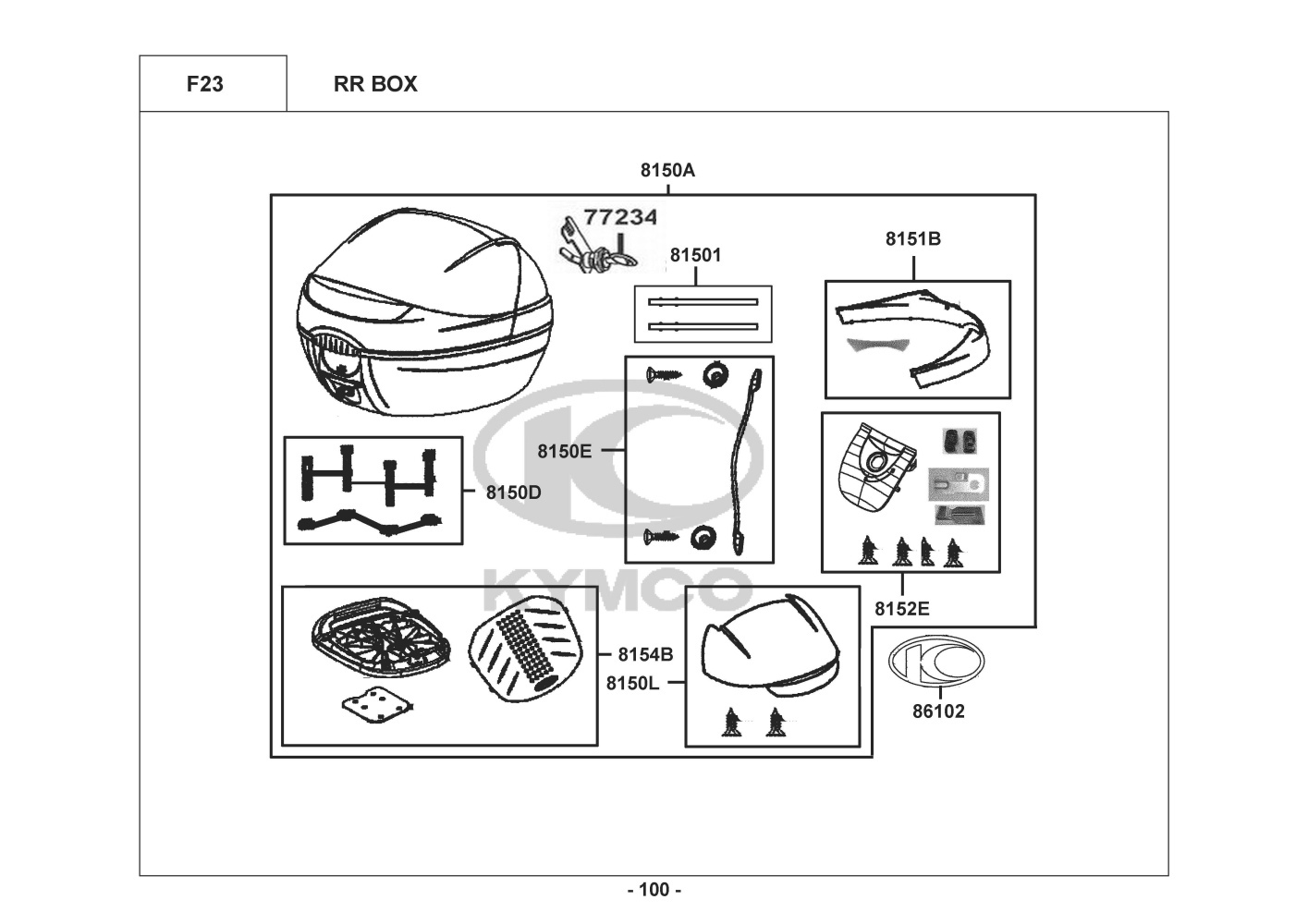 F23

RR BOX

8150A

77234

81501

8151B

8150E

8150D

KYMCO

8152E

8154B

8150L

86102

- 100 -