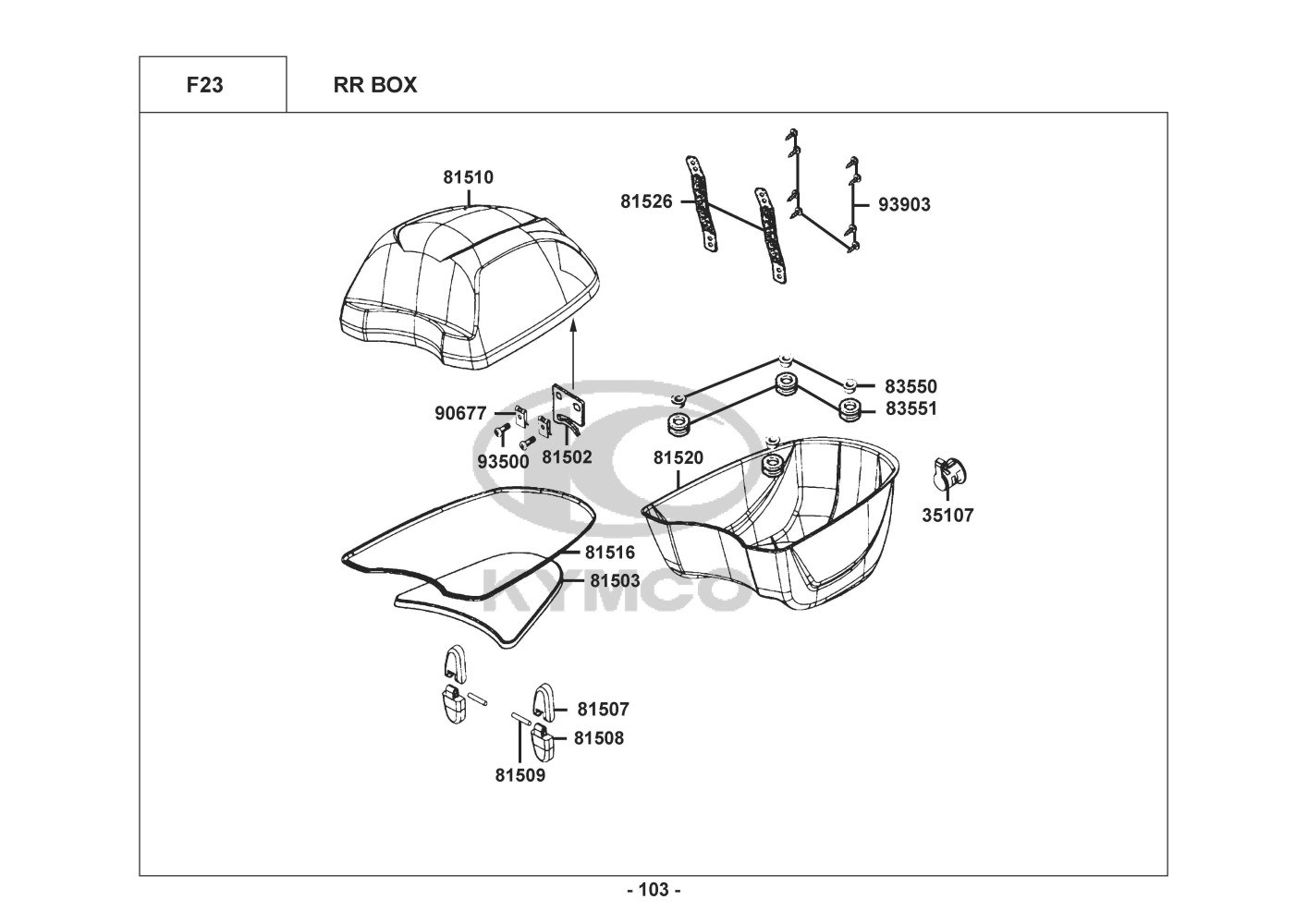 F23

RR BOX

81510

81526

93903

83550

83551

90677

93500

81502

81520

35107

81516

81503

KYMCO

81507

81508

81509

- 103 -