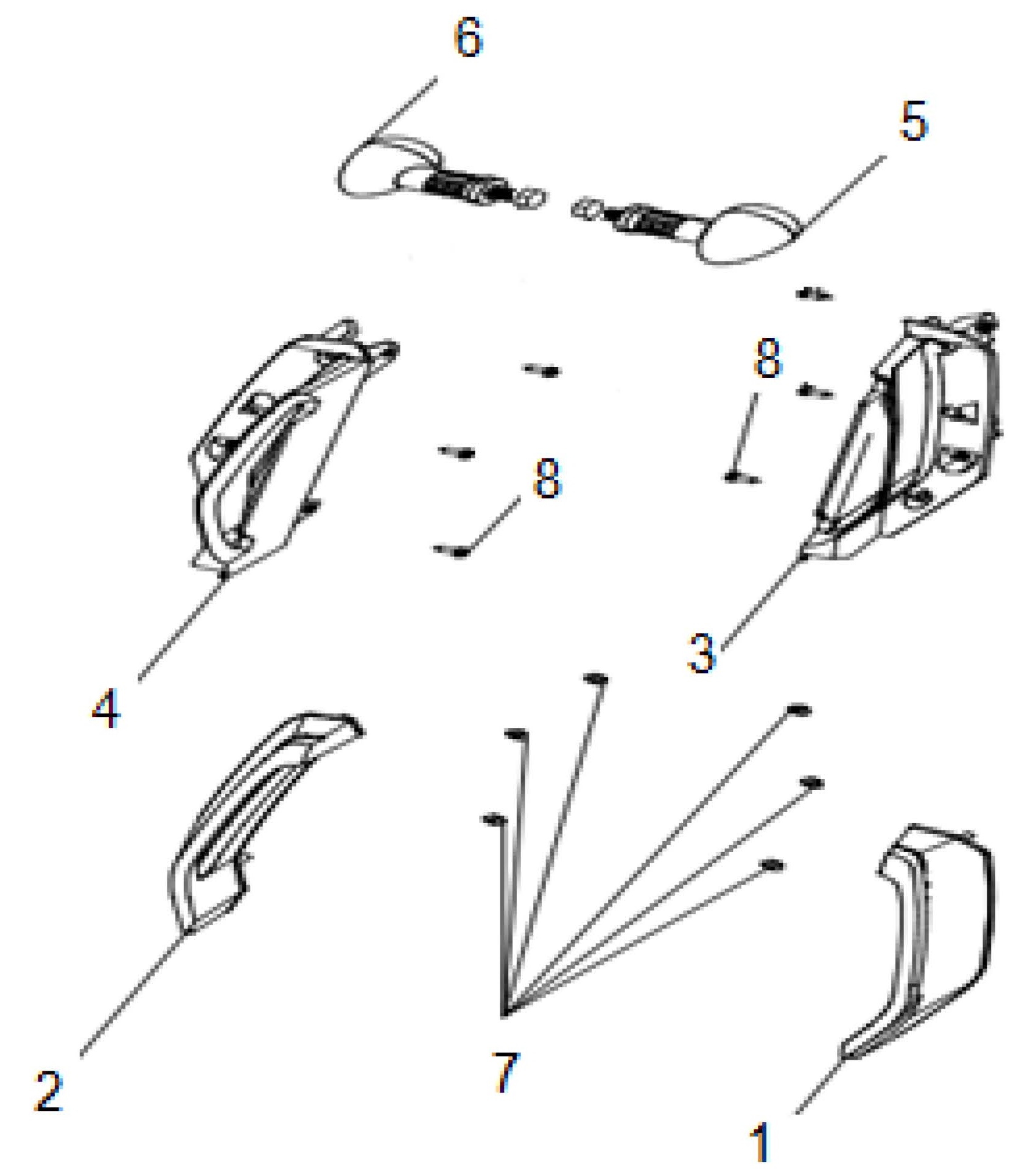 6
5
8
8
4
3
2
7
1