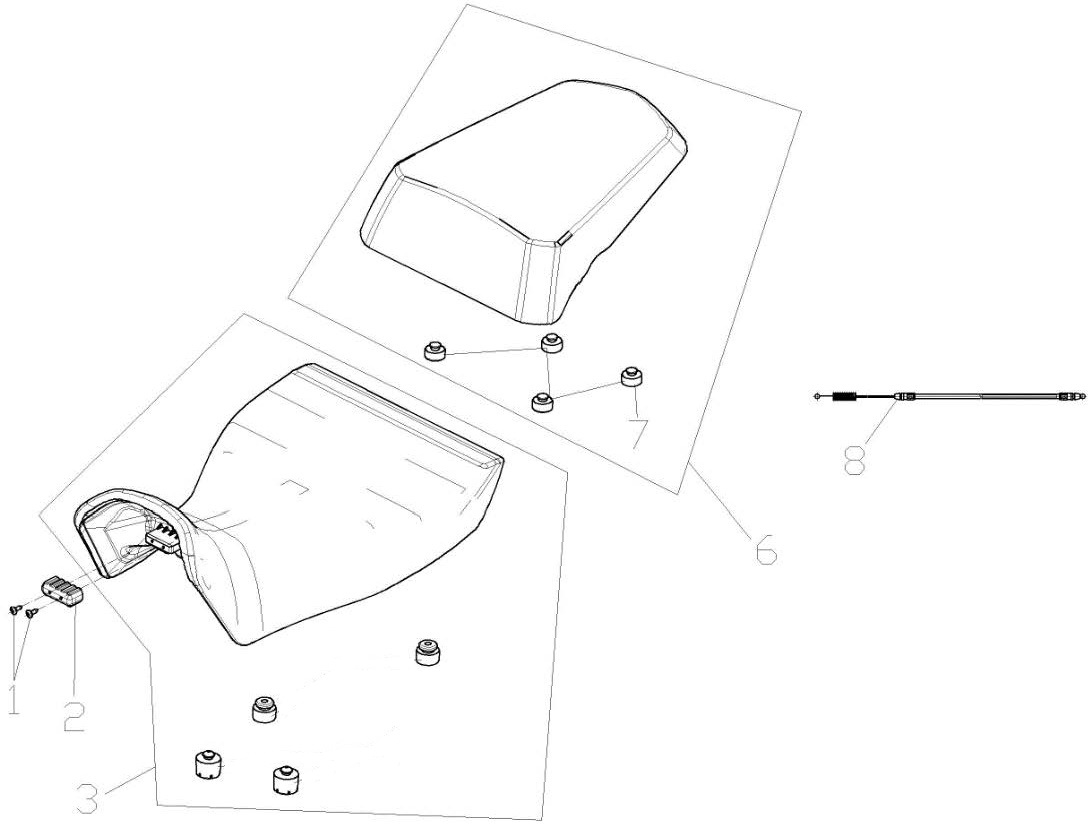 7
8
6
1
2
3