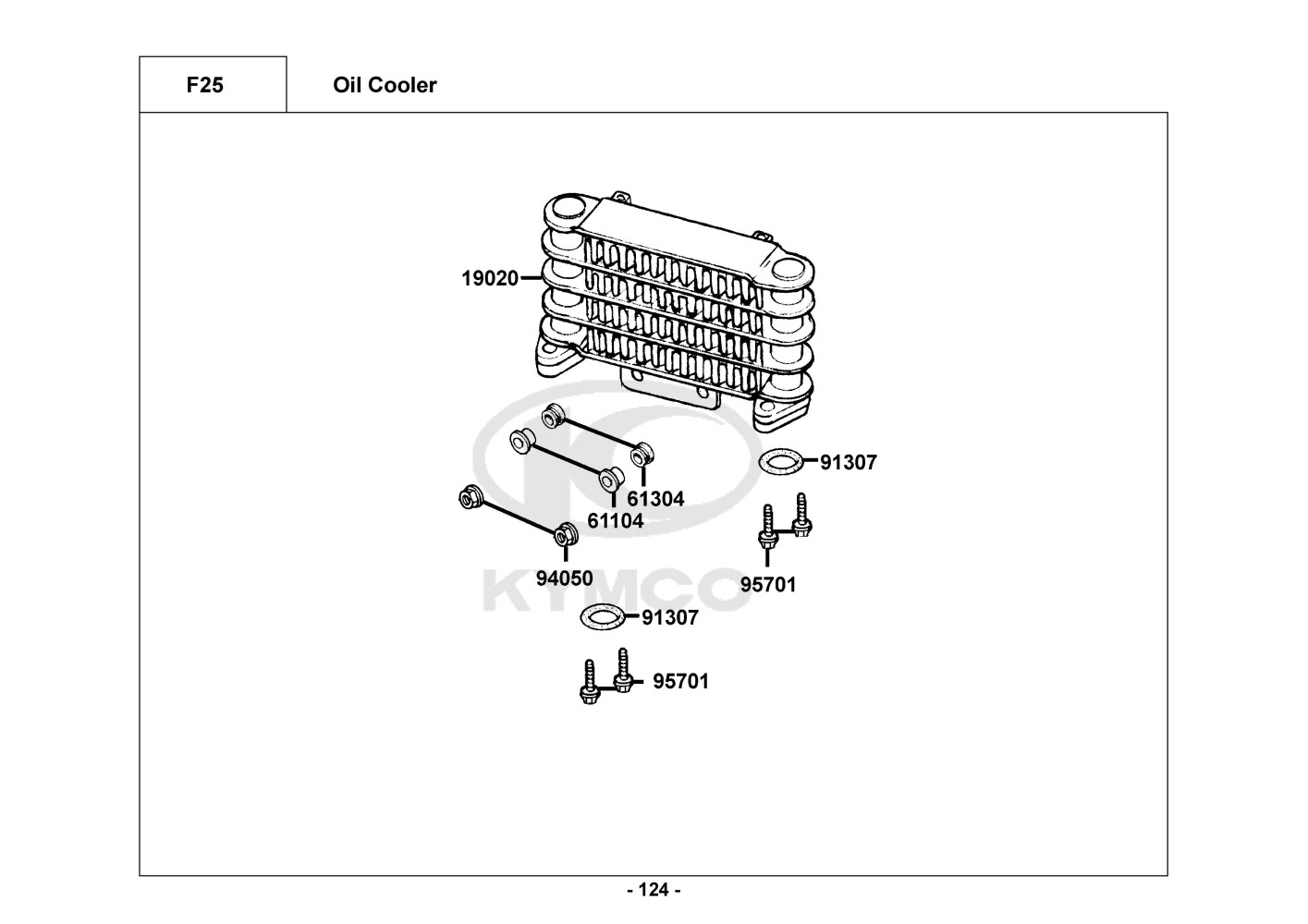 F25

Oil Cooler

19020

91307

61304

61104

94050

95701

KYMCO

91307

95701

- 124 -