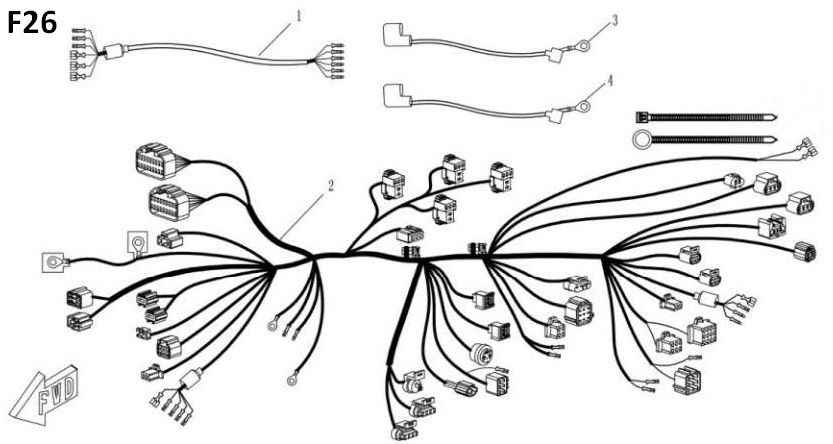 F26

1

3

4

2

FWD