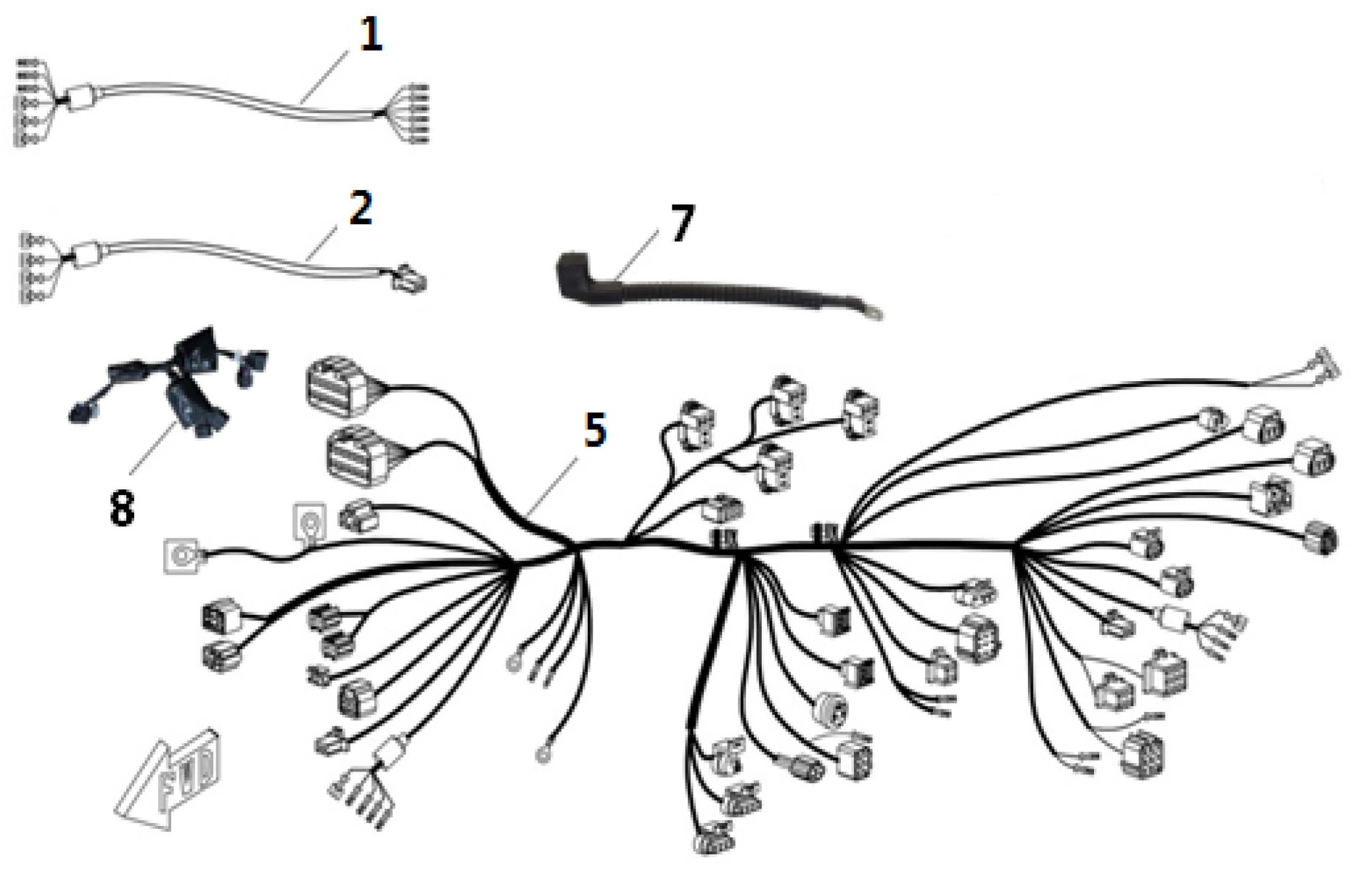 1
2
7
8
5
FWD