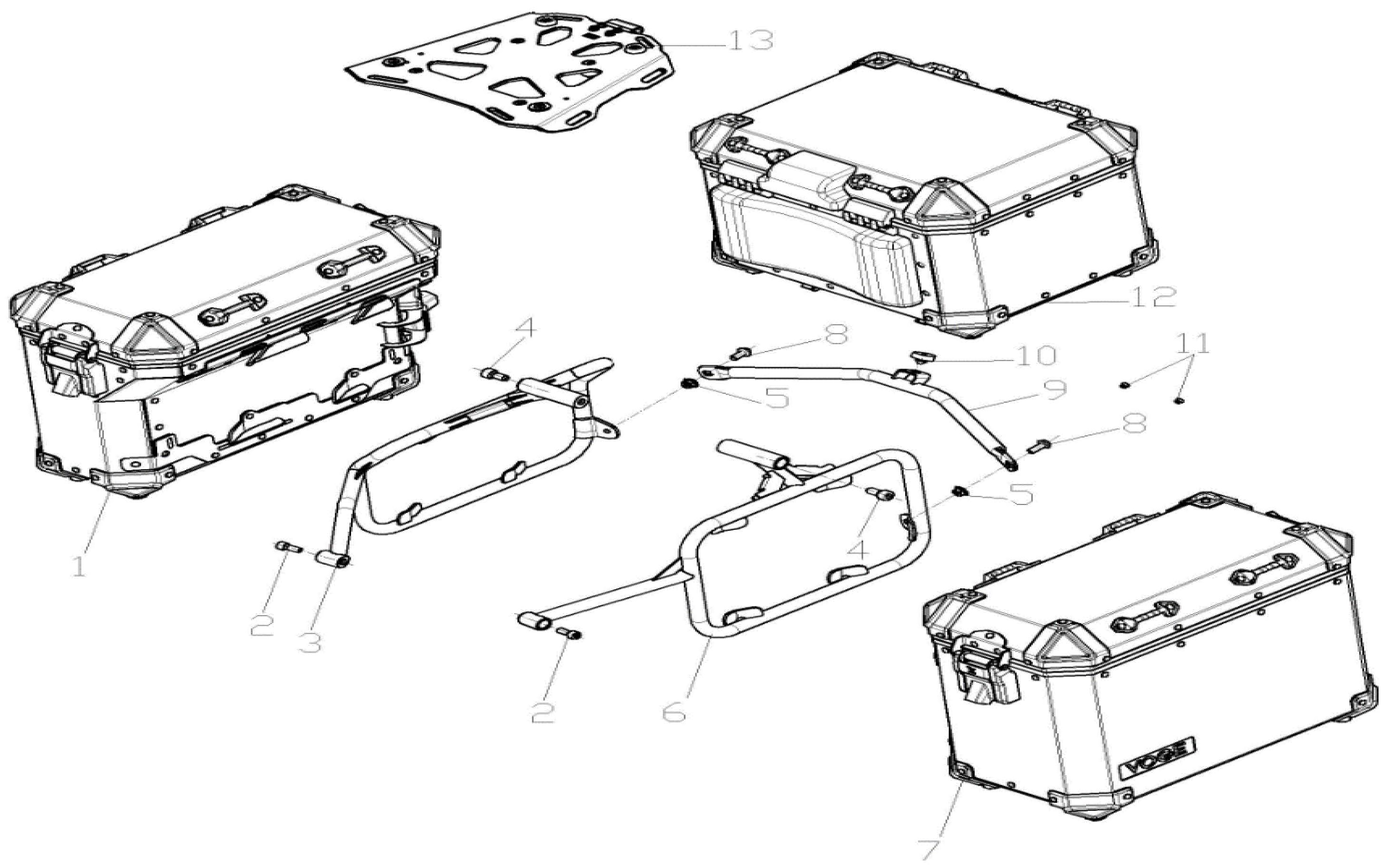 13

12

4

8

10

11

5

9

8

5

4

1

2

3

2

6

VOGE

7